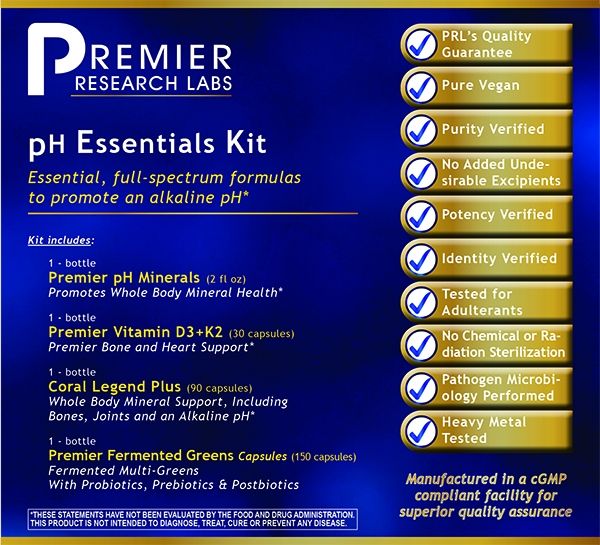 PREMIER
RESEARCH LABS

pH Essentials Kit

Essential, full-spectrum formulas to promote an alkaline pH*

Kit includes:

1 - bottle
Premier pH Minerals (2 fl oz)
Promotes Whole Body Mineral Health*

1 - bottle
Premier Vitamin D3+K2 (30 capsules)
Premier Bone and Heart Support*

1 - bottle
Coral Legend Plus (90 capsules)
Whole Body Mineral Support, Including Bones, Joints and an Alkaline pH*

1 - bottle
Premier Fermented Greens Capsules (150 capsules)
Fermented Multi-Greens
With Probiotics, Prebiotics & Postbiotics

*THESE STATEMENTS HAVE NOT BEEN EVALUATED BY THE FOOD AND DRUG ADMINISTRATION. THIS PRODUCT IS NOT INTENDED TO DIAGNOSE, TREAT, CURE OR PREVENT ANY DISEASE.

PRL's Quality Guarantee

Pure Vegan

Purity Verified

No Added Undesirable Excipients

Potency Verified

Identity Verified

Tested for Adulterants

No Chemical or Radiation Sterilization

Pathogen Microbiology Performed

Heavy Metal Tested

Manufactured in a cGMP compliant facility for superior quality assurance